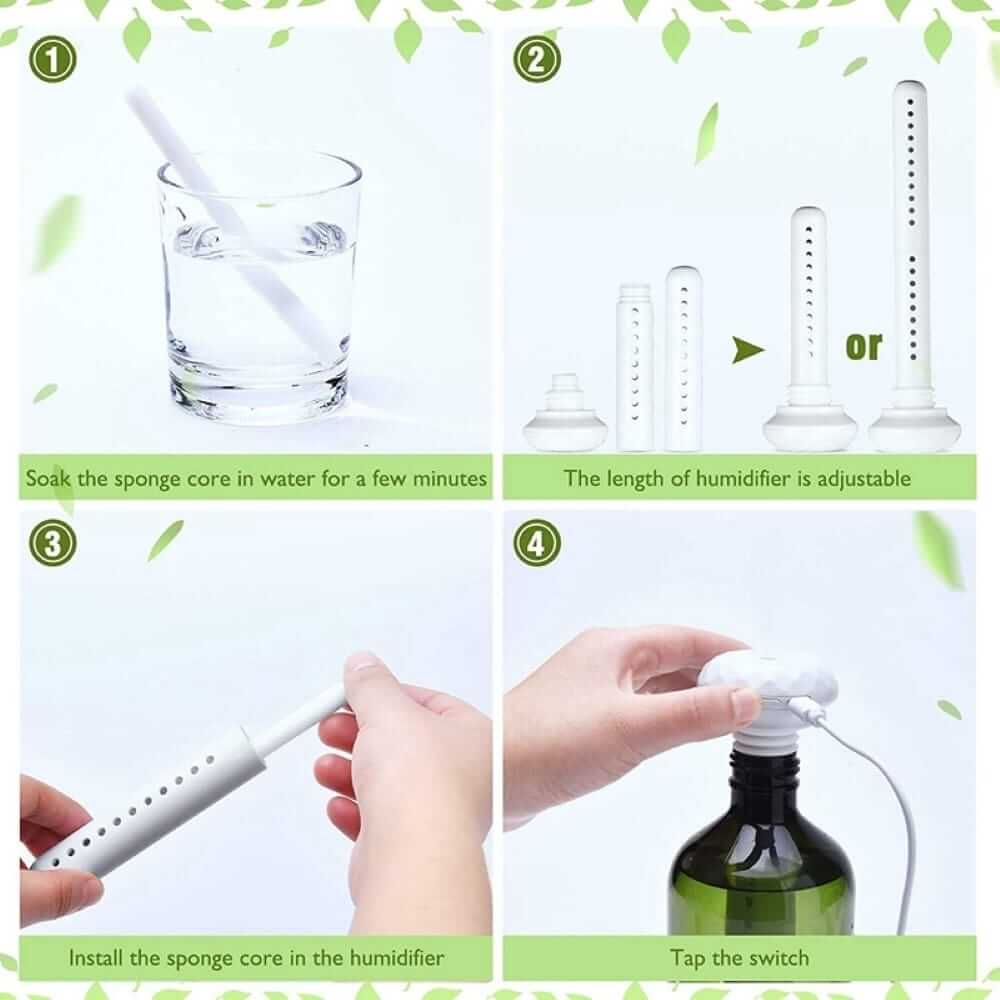 ①

Soak the sponge core in water for a few minutes

②

or

The length of humidifier is adjustable

③

Install the sponge core in the humidifier

④

Tap the switch