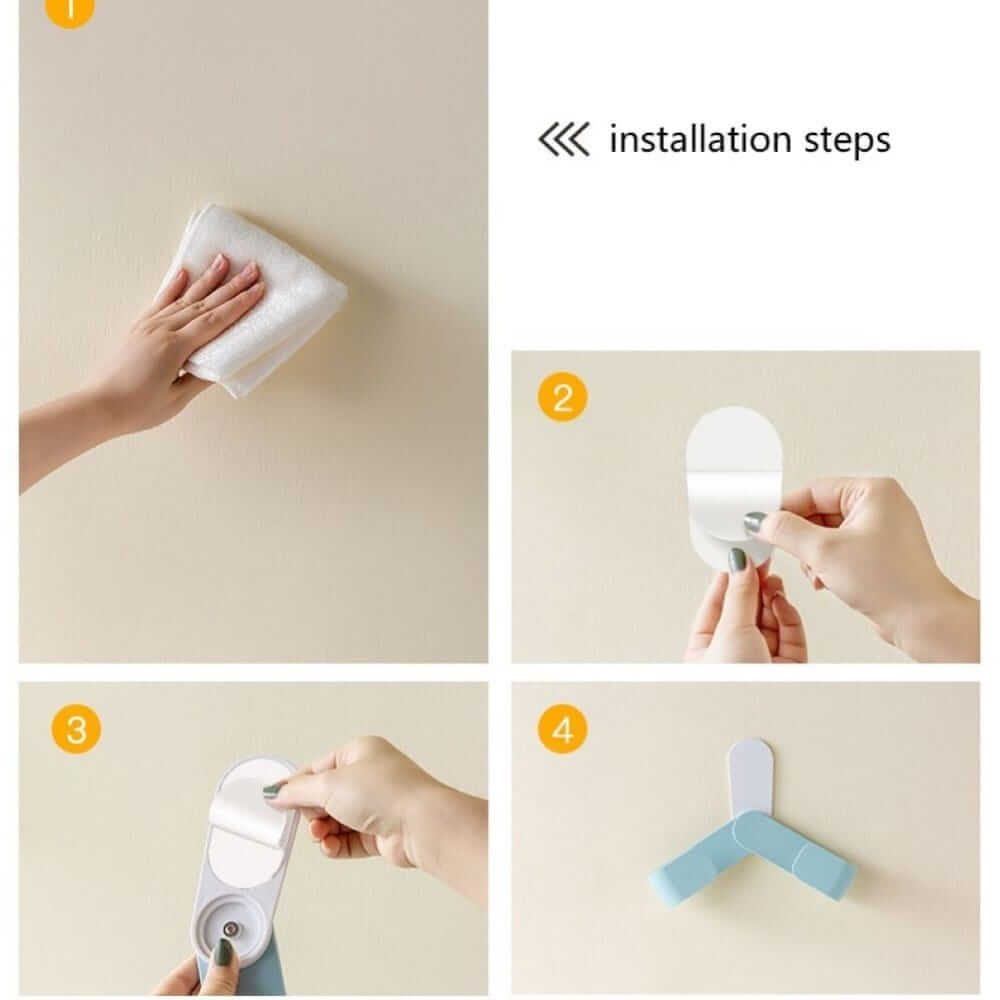 1

installation steps

2

3

4