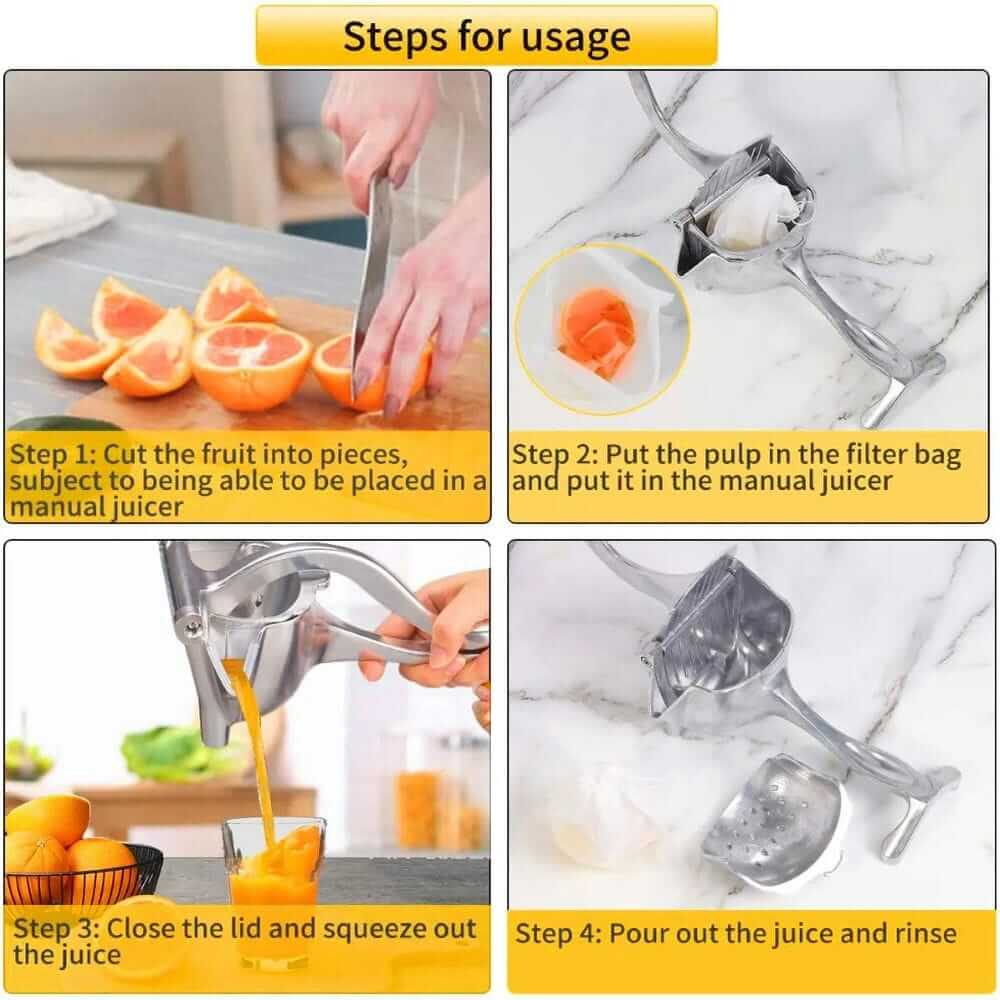 Steps for usage

Step 1: Cut the fruit into pieces, subject to being able to be placed in a manual juicer

Step 2: Put the pulp in the filter bag and put it in the manual juicer

Step 3: Close the lid and squeeze out the juice

Step 4: Pour out the juice and rinse